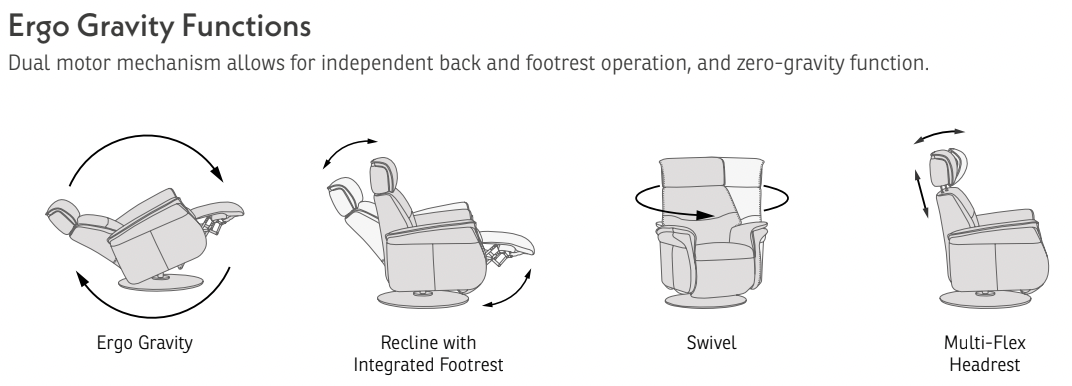 Ergo Gravity Functions

Dual motor mechanism allows for independent back and footrest operation, and zero-gravity function.

Ergo Gravity

Recline with Integrated Footrest

Swivel

Multi-Flex Headrest